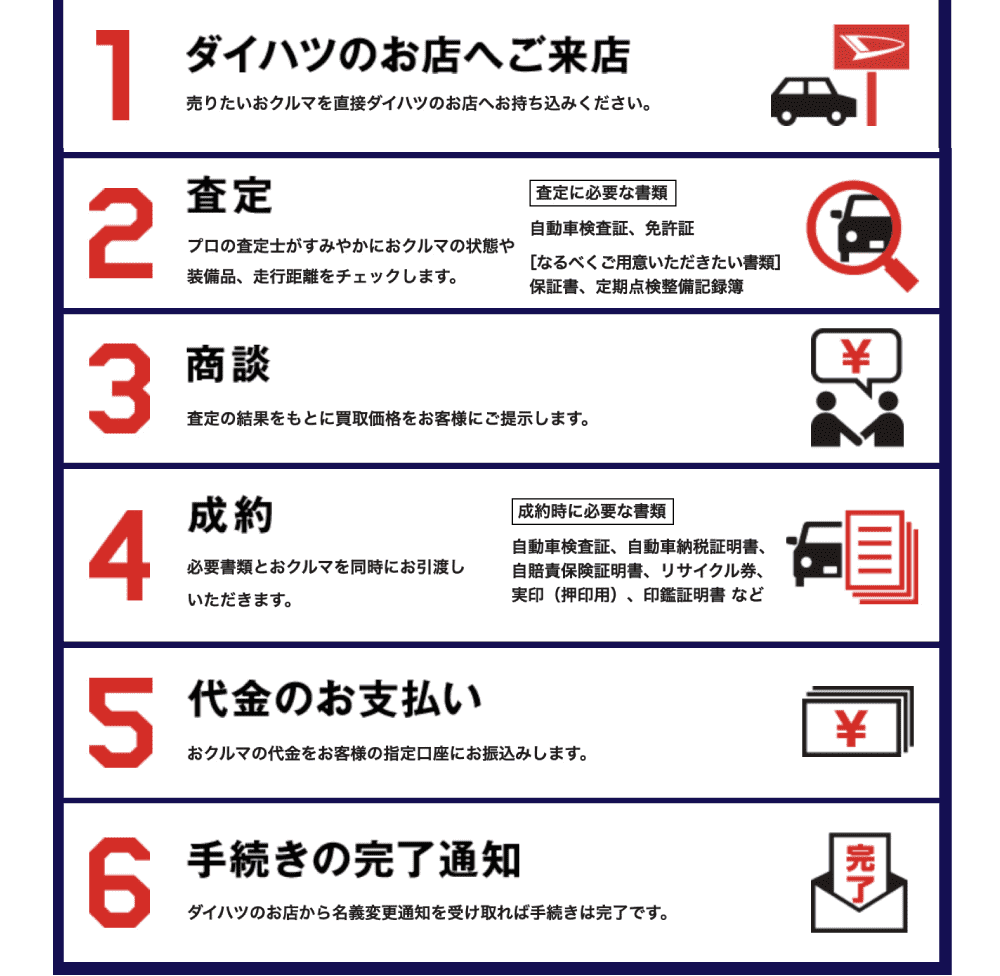 1

ダイハツのお店へご来店

売りたいおクルマを直接ダイハツのお店へお持ち込みください。

2

査定

プロの査定士がすみやかにおクルマの状態や装備品、走行距離をチェックします。

査定に必要な書類

自動車検査証、免許証

[なるべくご用意いただきたい書類]
保証書、定期点検整備記録簿

3

商談

査定の結果をもとに買取価格をお客様にご提示します。

¥

4

成約

必要書類とおクルマを同時にお引渡しいただきます。

成約時に必要な書類

自動車検査証、自動車納税証明書、自賠責保険証明書、リサイクル券、実印（押印用）、印鑑証明書 など

5

代金のお支払い

おクルマの代金をお客様の指定口座にお振込みします。

¥

6

手続きの完了通知

ダイハツのお店から名義変更通知を受け取れば手続きは完了です。

完了